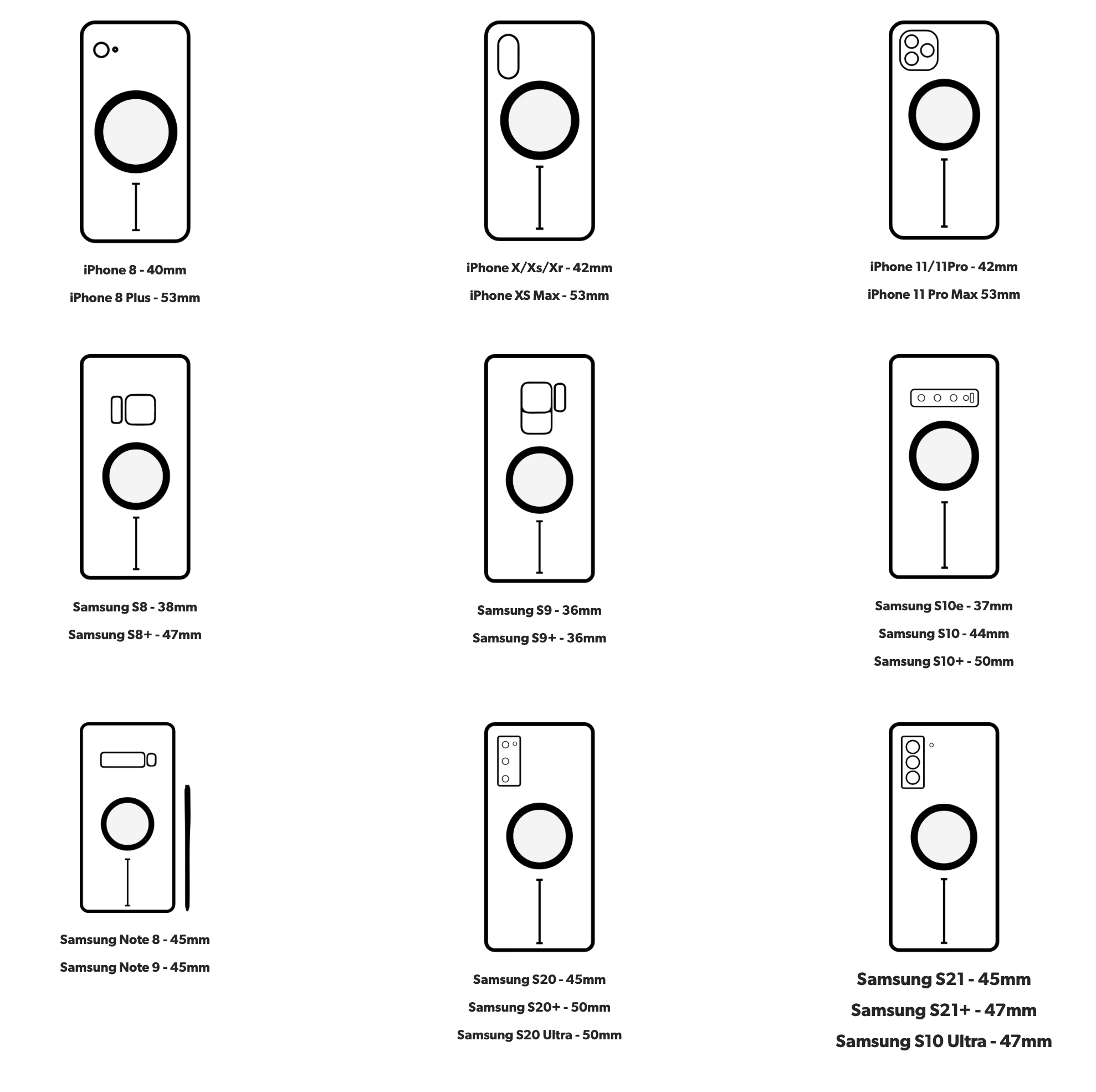 iPhone 8 - 40mm

iPhone 8 Plus - 53mm

iPhone X/Xs/Xr - 42mm

iPhone XS Max - 53mm

iPhone 11/11Pro - 42mm

iPhone 11 Pro Max 53mm

Samsung S8 - 38mm

Samsung S8+ - 47mm

Samsung S9 - 36mm

Samsung S9+ - 36mm

Samsung S10e - 37mm

Samsung S10 - 44mm

Samsung S10+ - 50mm

Samsung Note 8 - 45mm

Samsung Note 9 - 45mm

Samsung S20 - 45mm

Samsung S20+ - 50mm

Samsung S20 Ultra - 50mm

Samsung S21 - 45mm

Samsung S21+ - 47mm

Samsung S10 Ultra - 47mm